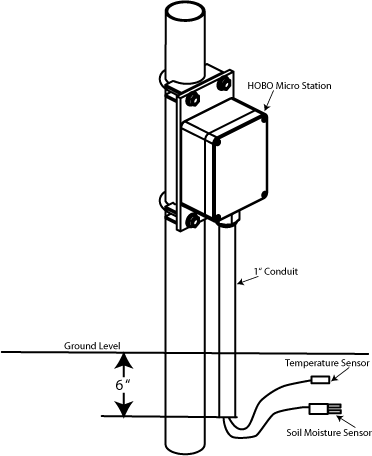 HOBO Micro Station

1" Conduit

Ground Level

6"

Temperature Sensor

Soil Moisture Sensor